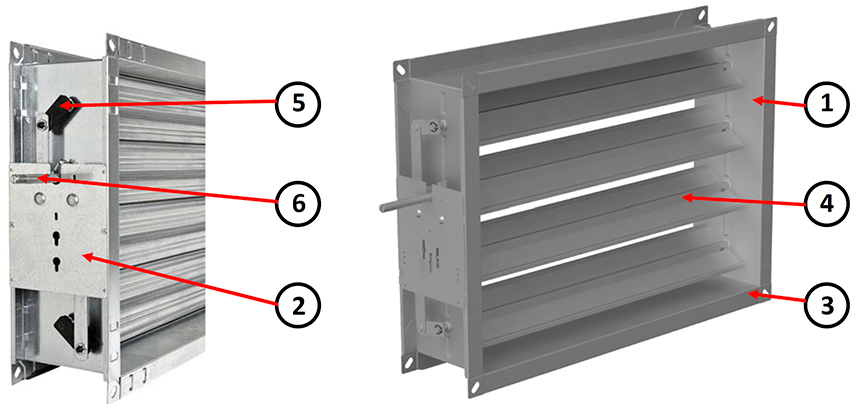 5
6
2
1
4
3