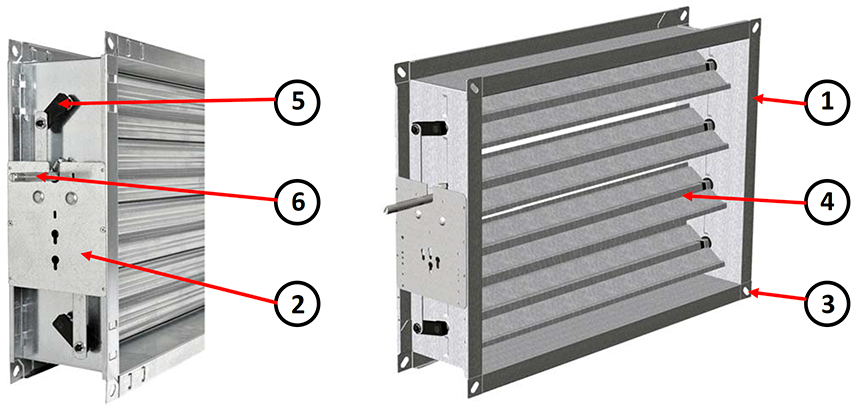 5
6
2
1
4
3