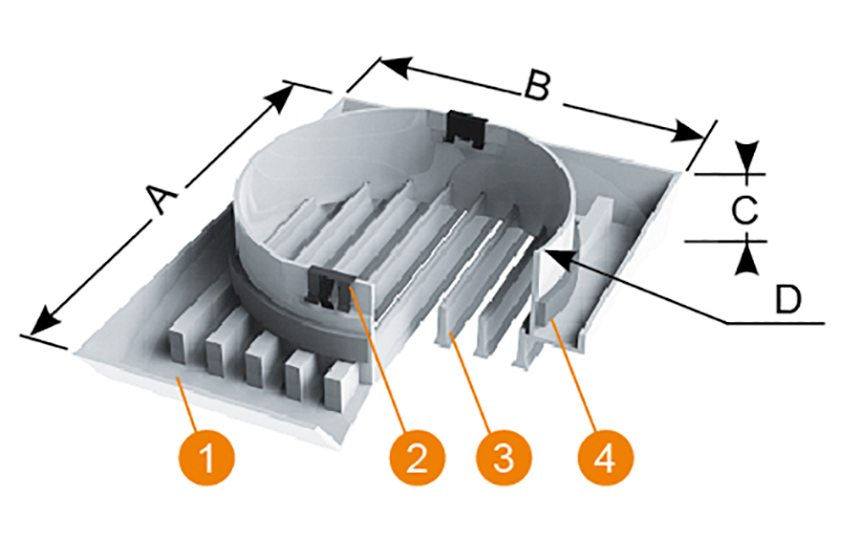 A
B
C
D
1
2
3
4