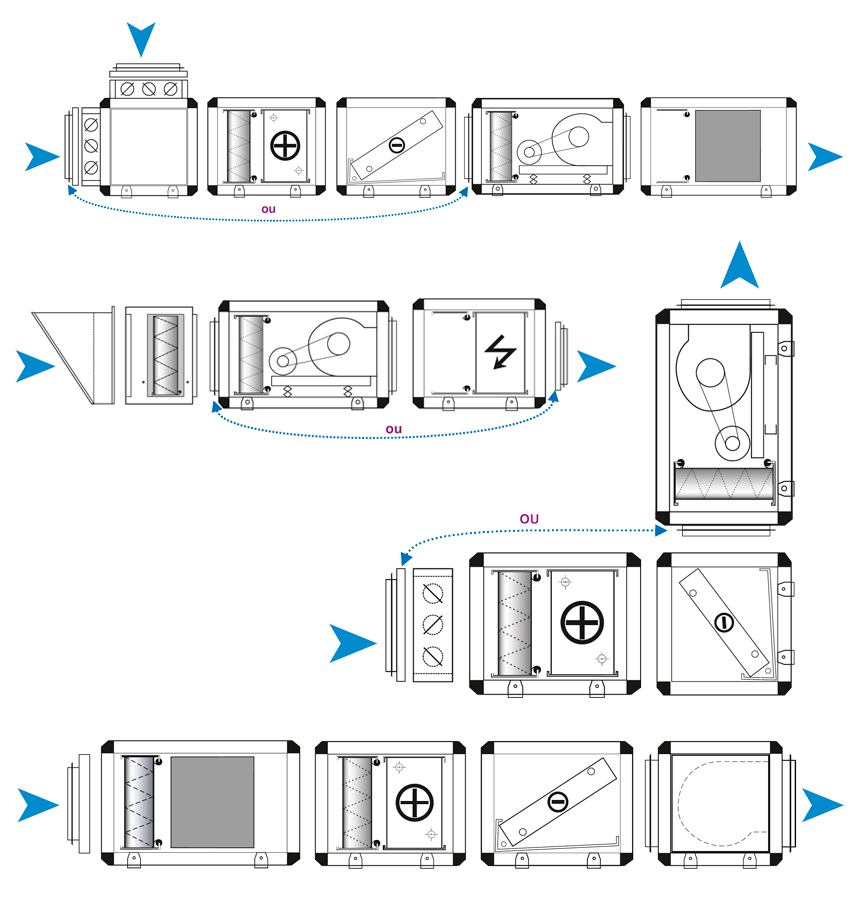 ou

ou

OU